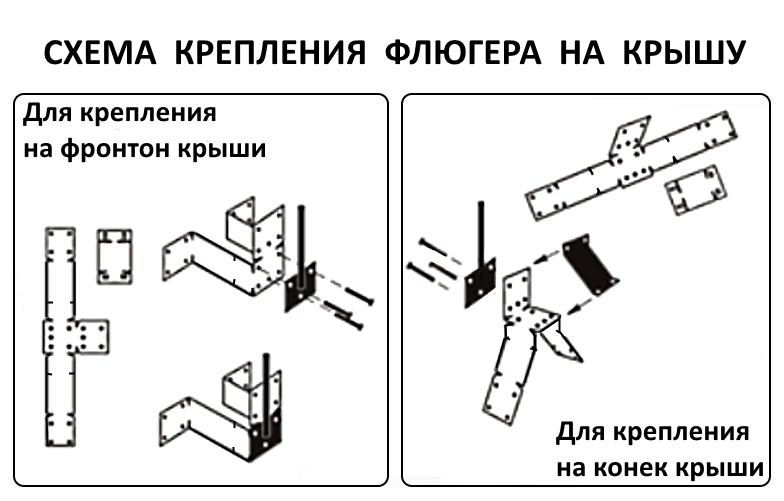 СХЕМА КРЕПЛЕНИЯ ФЛЮГЕРА НА КРЫШУ

Для крепления на фронтон крыши

Для крепления на конек крыши